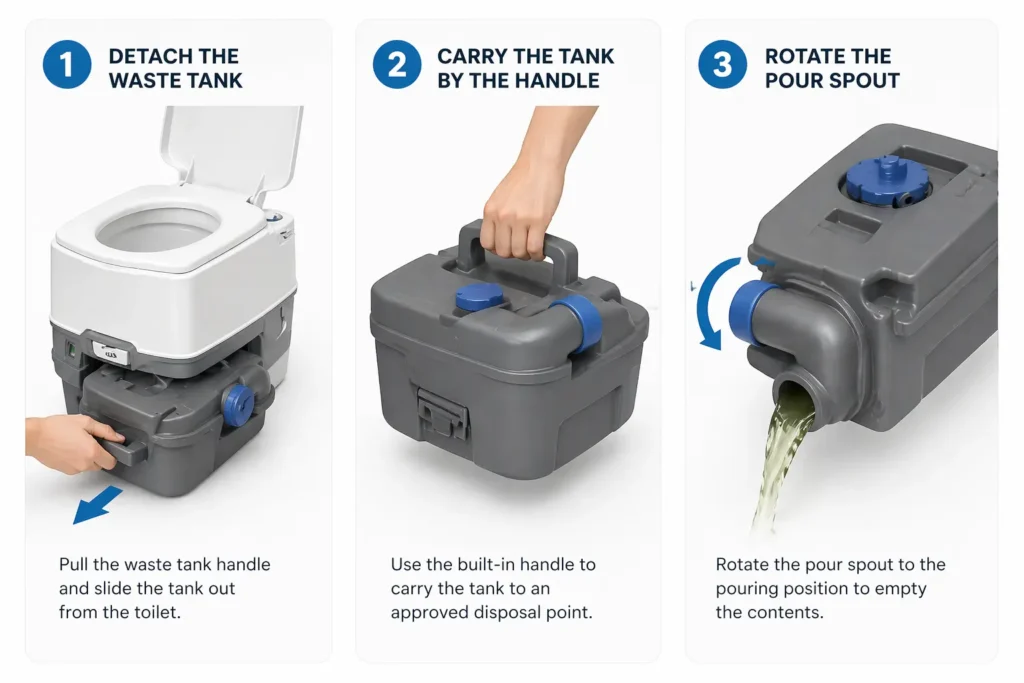 1 DETACH THE WASTE TANK

Pull the waste tank handle and slide the tank out from the toilet.

2 CARRY THE TANK BY THE HANDLE

Use the built-in handle to carry the tank to an approved disposal point.

3 ROTATE THE POUR SPOUT

Rotate the pour spout to the pouring position to empty the contents.