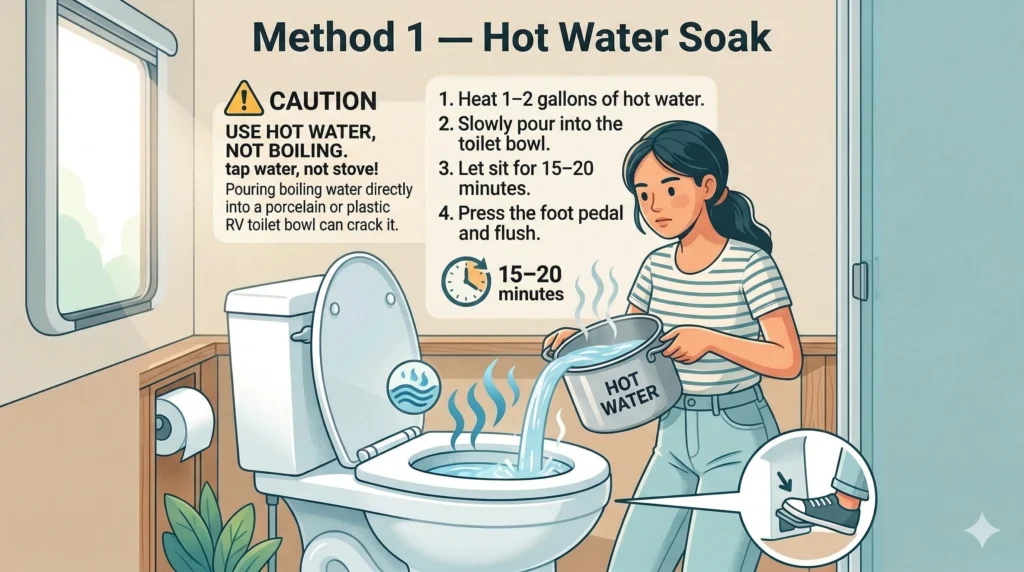 Method 1 — Hot Water Soak

CAUTION

USE HOT WATER, NOT BOILING.
tap water, not stove!
Pouring boiling water directly into a porcelain or plastic RV toilet bowl can crack it.

1. Heat 1–2 gallons of hot water.
2. Slowly pour into the toilet bowl.
3. Let sit for 15–20 minutes.
4. Press the foot pedal and flush.

15–20 minutes

HOT WATER