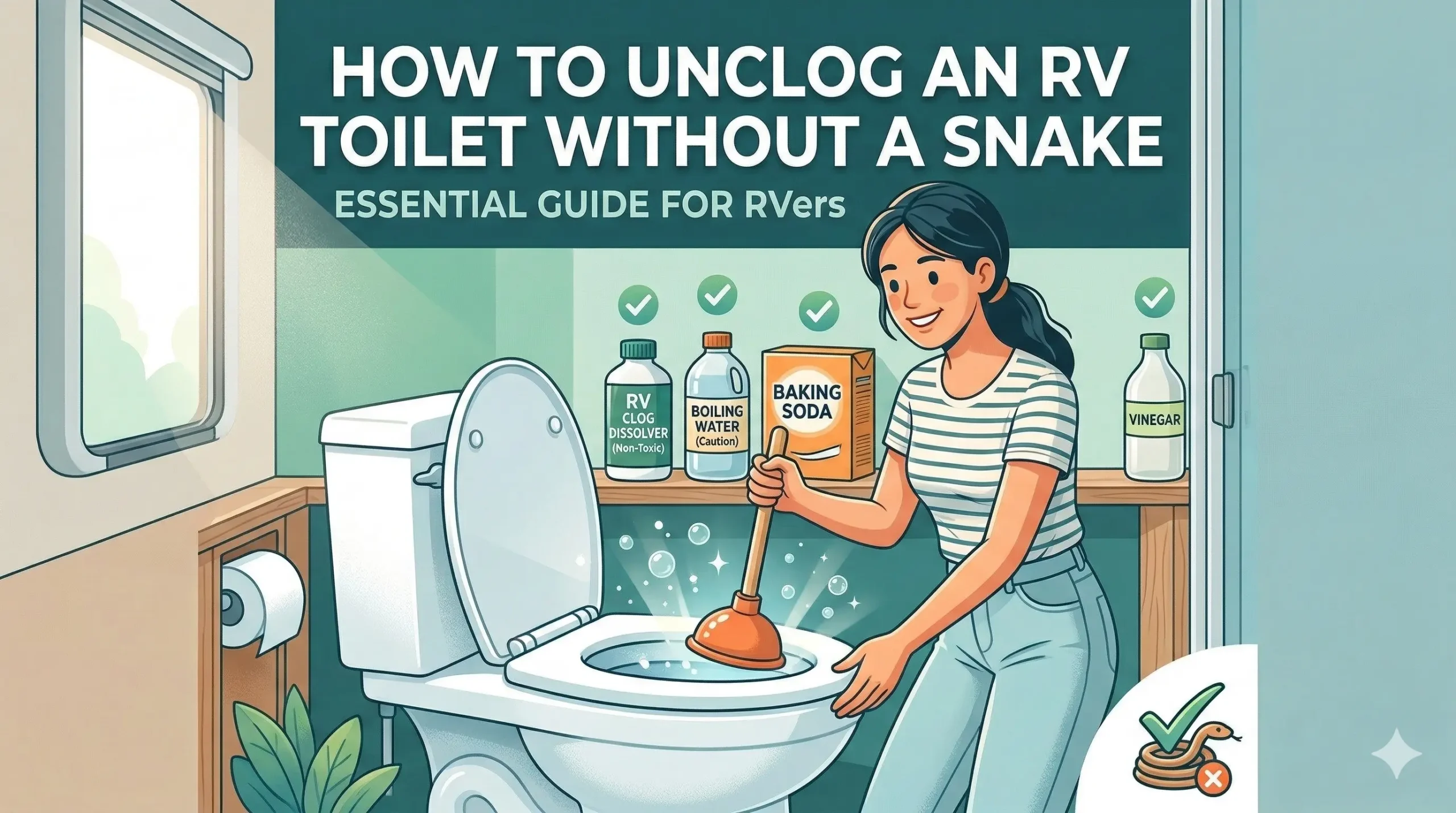 HOW TO UNCLOG AN RV TOILET WITHOUT A SNAKE

ESSENTIAL GUIDE FOR RVers

RV CLOG DISSOLVER (Non-Toxic)

BOILING WATER (Caution)

BAKING SODA

VINEGAR